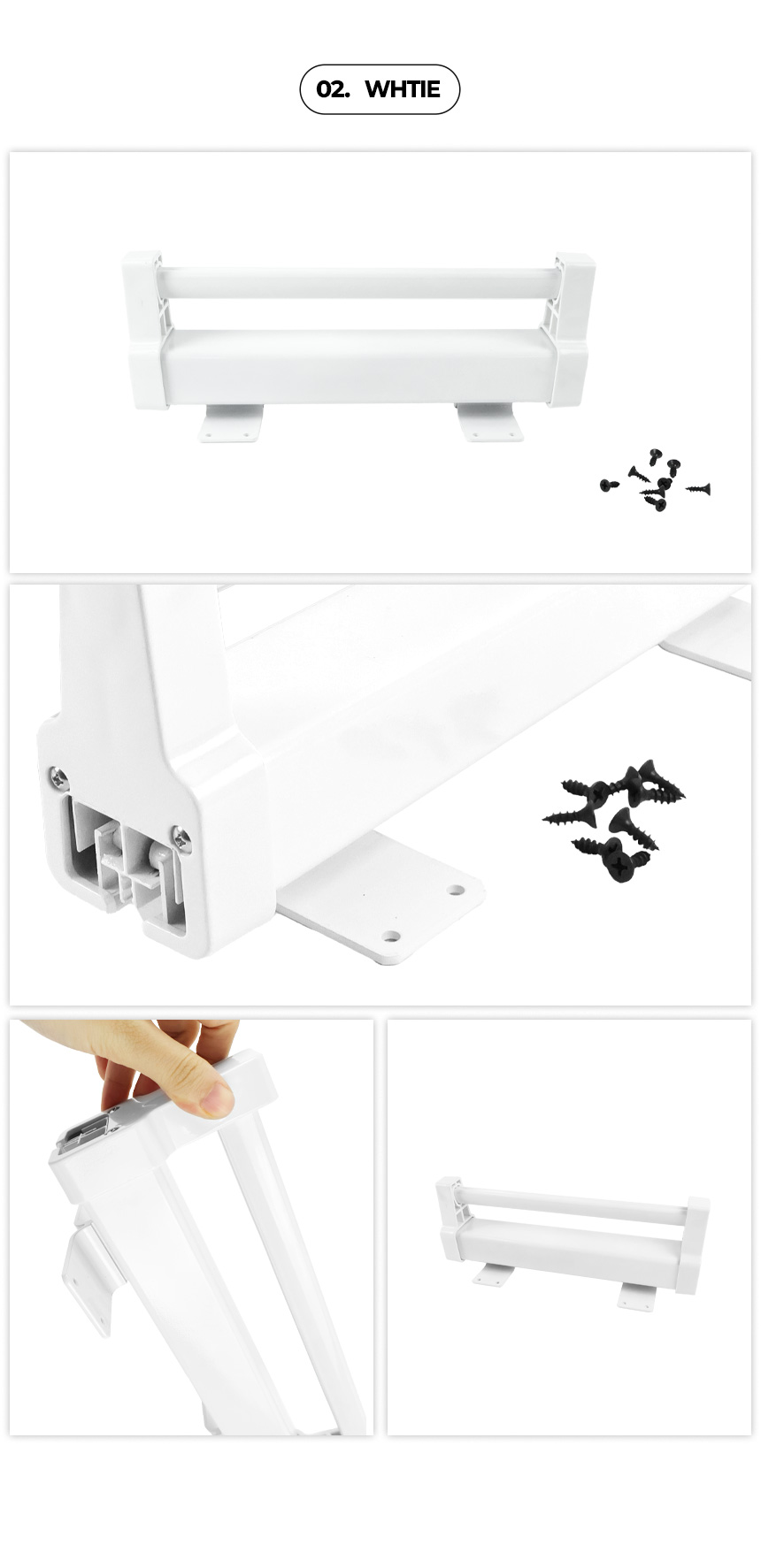 02. WHTIE